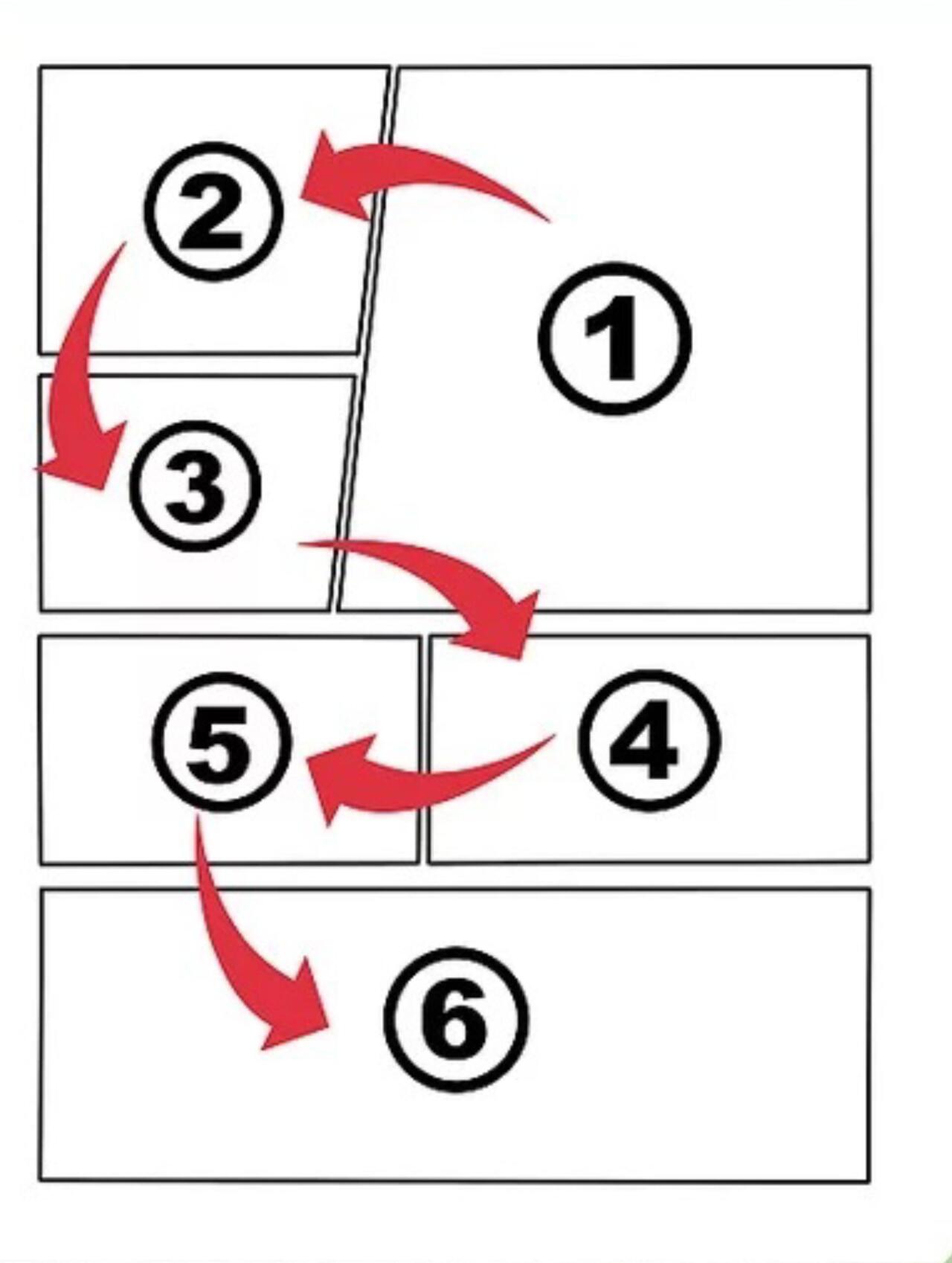 2
1
3
5
4
6