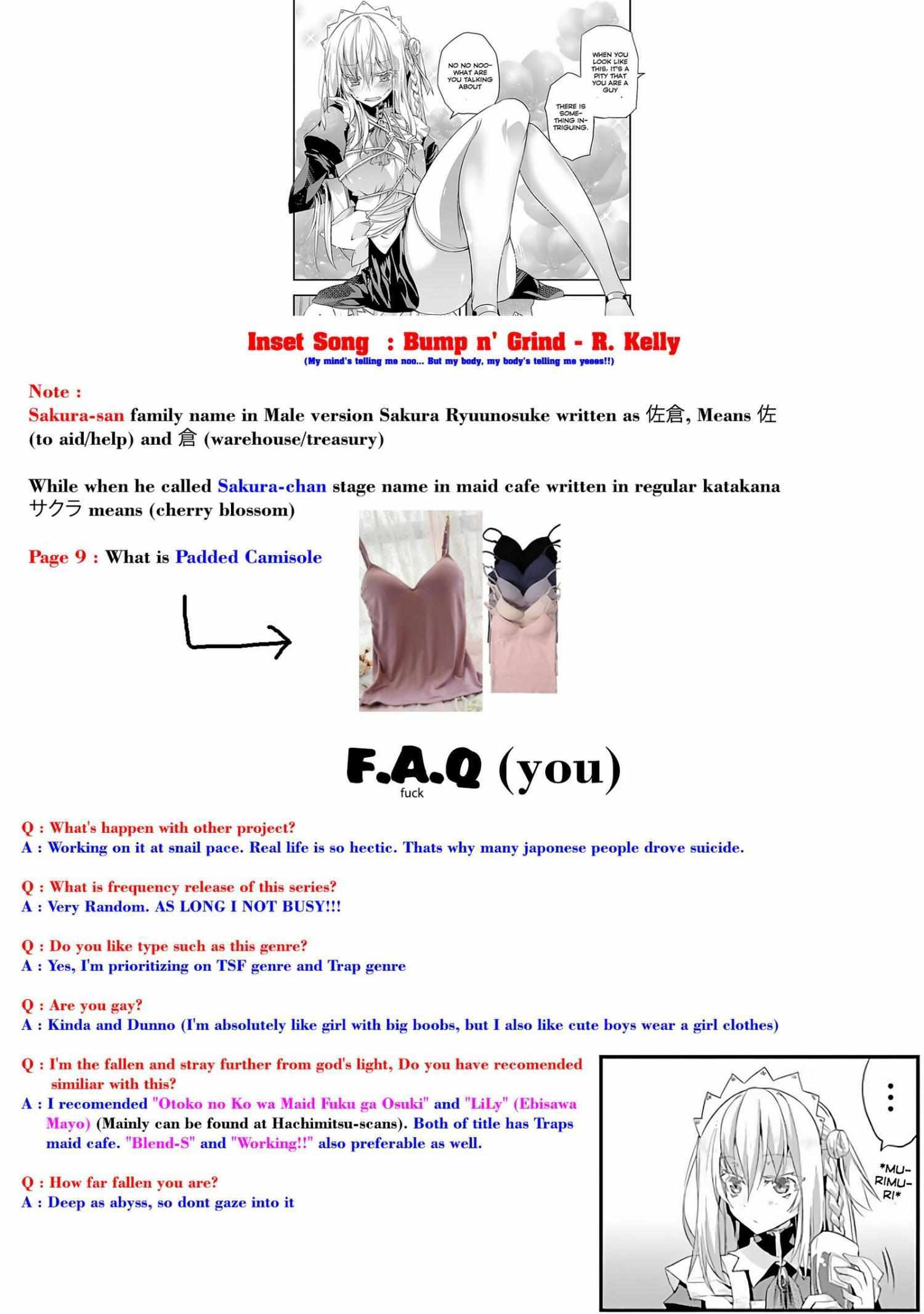 NO NO NOO- WHAT ARE YOU TALKING ABOUT

WHEN YOU LOOK LIKE THIS, IT'S A PITY THAT YOU ARE A GUY

THERE IS SOMETHING INTRIGUING.

Inset Song : Bump n' Grind - R. Kelly
(My mind's telling me noo... But my body, my body's telling me yeees!!)

Note :
Sakura-san family name in Male version Sakura Ryuunosuke written as 佐倉, Means 佐 (to aid/help) and 倉 (warehouse/treasury)

While when he called Sakura-chan stage name in maid cafe written in regular katakana サクラ means (cherry blossom)

Page 9 : What is Padded Camisole

F.A.Q (you)
fuck

Q : What's happen with other project?
A : Working on it at snail pace. Real life is so hectic. Thats why many japonese people drove suicide.

Q : What is frequency release of this series?
A : Very Random. AS LONG I NOT BUSY!!!

Q : Do you like type such as this genre?
A : Yes, I'm prioritizing on TSF genre and Trap genre

Q : Are you gay?
A : Kinda and Dunno (I'm absolutely like girl with big boobs, but I also like cute boys wear a girl clothes)

Q : I'm the fallen and stray further from god's light, Do you have recomended similiar with this?
A : I recomended "Otoko no Ko wa Maid Fuku ga Osuki" and "LiLy" (Ebisawa Mayo) (Mainly can be found at Hachimitsu-scans). Both of title has Traps maid cafe. "Blend-S" and "Working!!" also preferable as well.

Q : How far fallen you are?
A : Deep as abyss, so dont gaze into it

...

*MU-RIMU-RI*